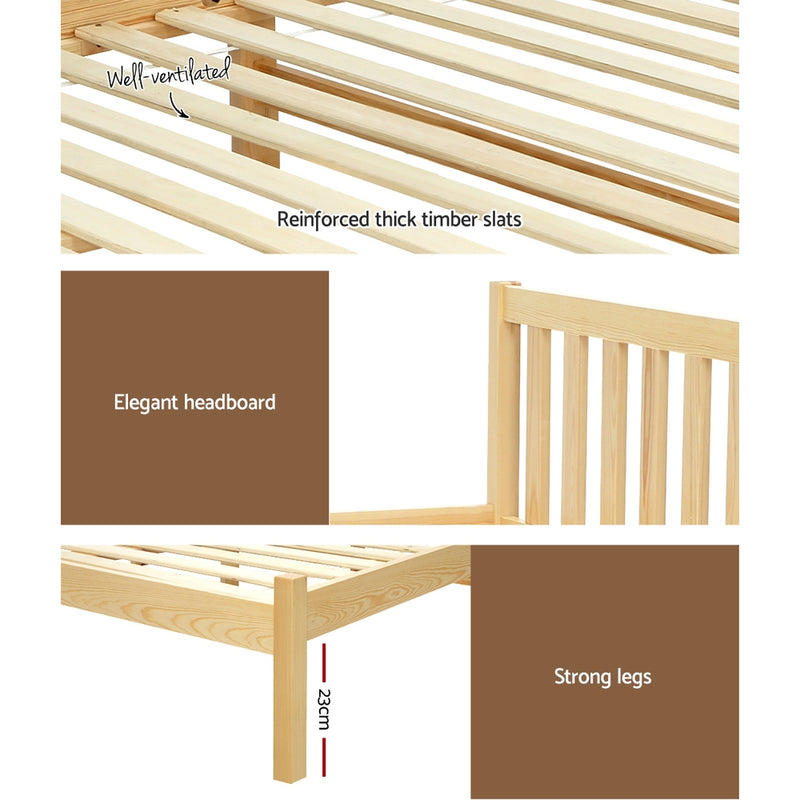 Well-ventilated

Reinforced thick timber slats

Elegant headboard

23cm

Strong legs