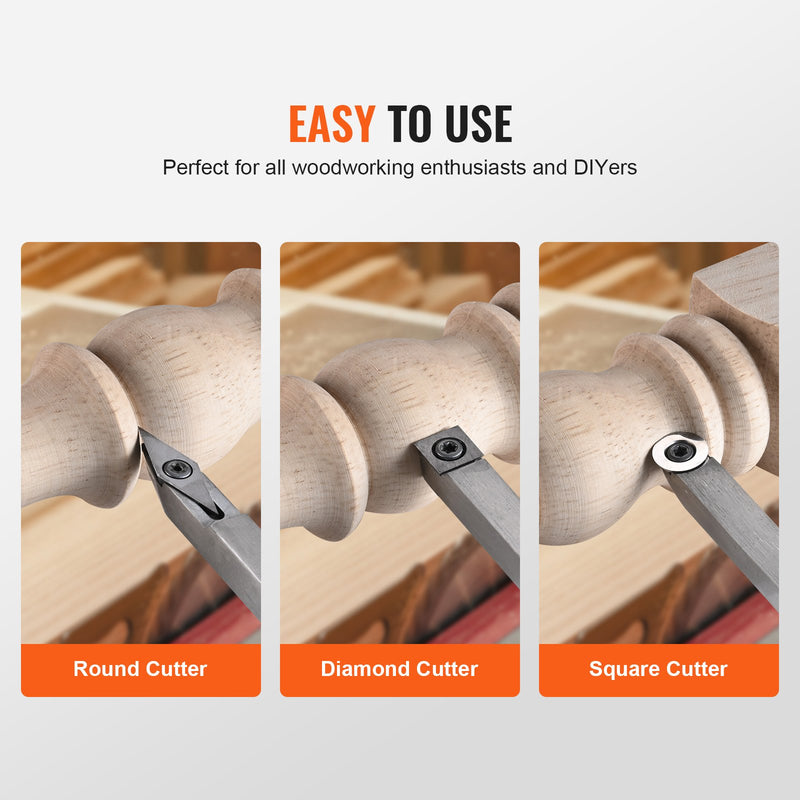 EASY TO USE
Perfect for all woodworking enthusiasts and DIYers

Round Cutter

Diamond Cutter

Square Cutter