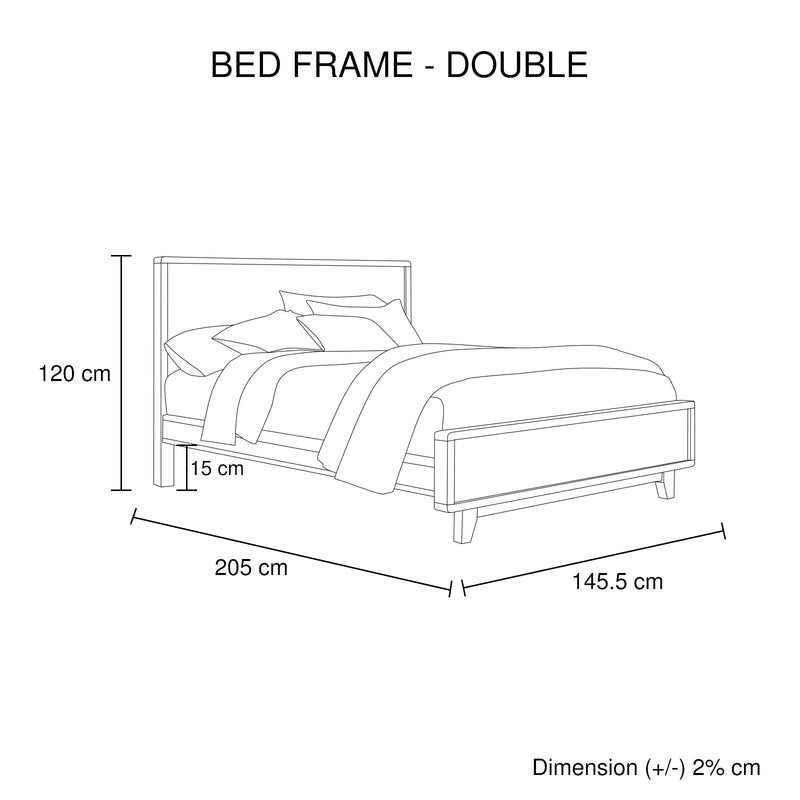 BED FRAME - DOUBLE

120 cm

15 cm

205 cm

145.5 cm

Dimension (+/-) 2% cm