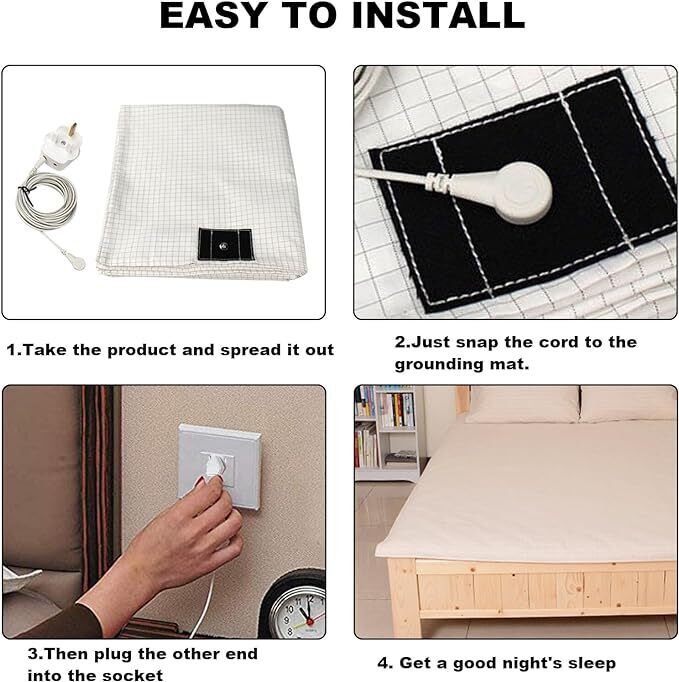 EASY TO INSTALL

1.Take the product and spread it out

2.Just snap the cord to the grounding mat.

3.Then plug the other end into the socket

4. Get a good night's sleep